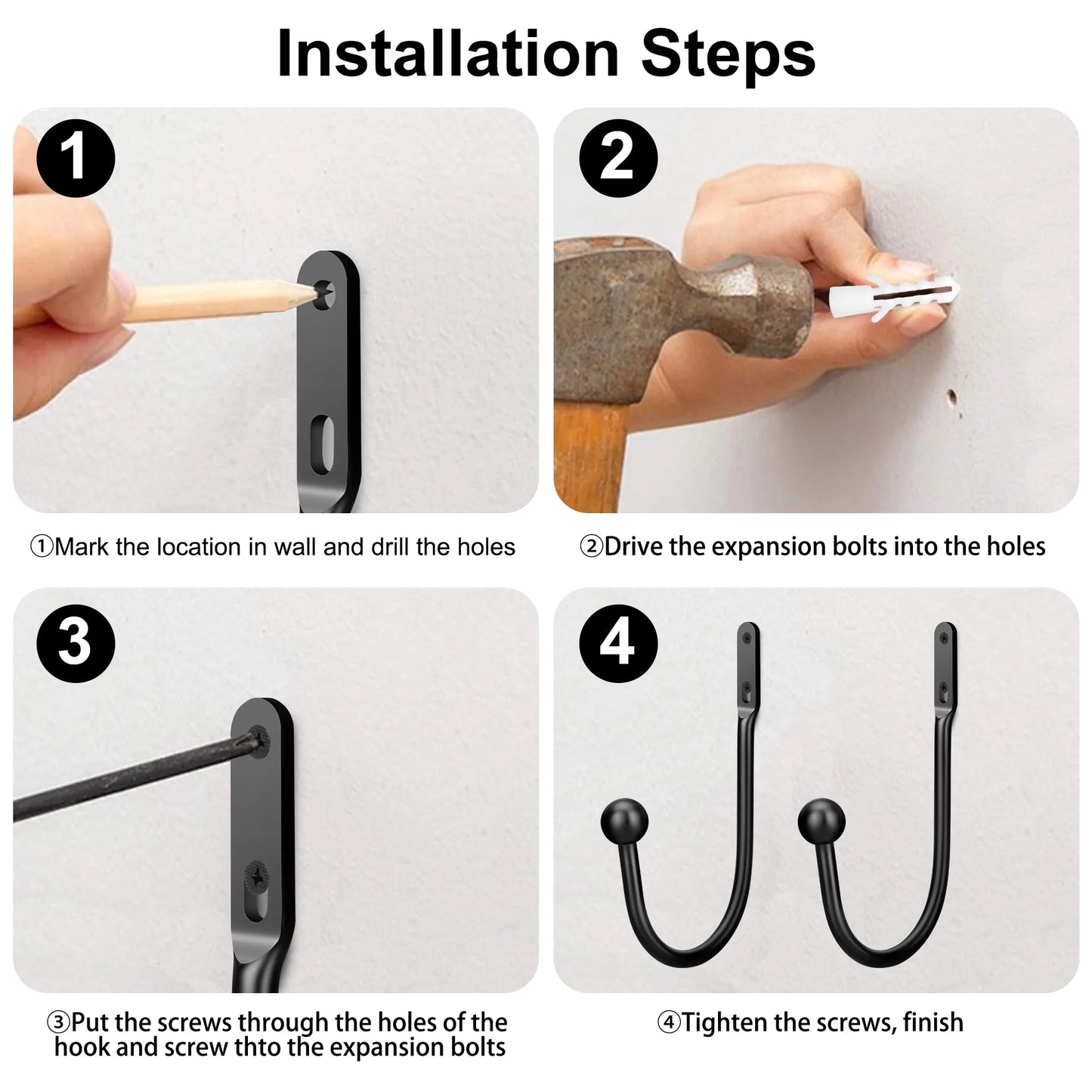 Installation Steps

1

①Mark the location in wall and drill the holes

2

②Drive the expansion bolts into the holes

3

③Put the screws through the holes of the hook and screw thto the expansion bolts

4

④Tighten the screws, finish